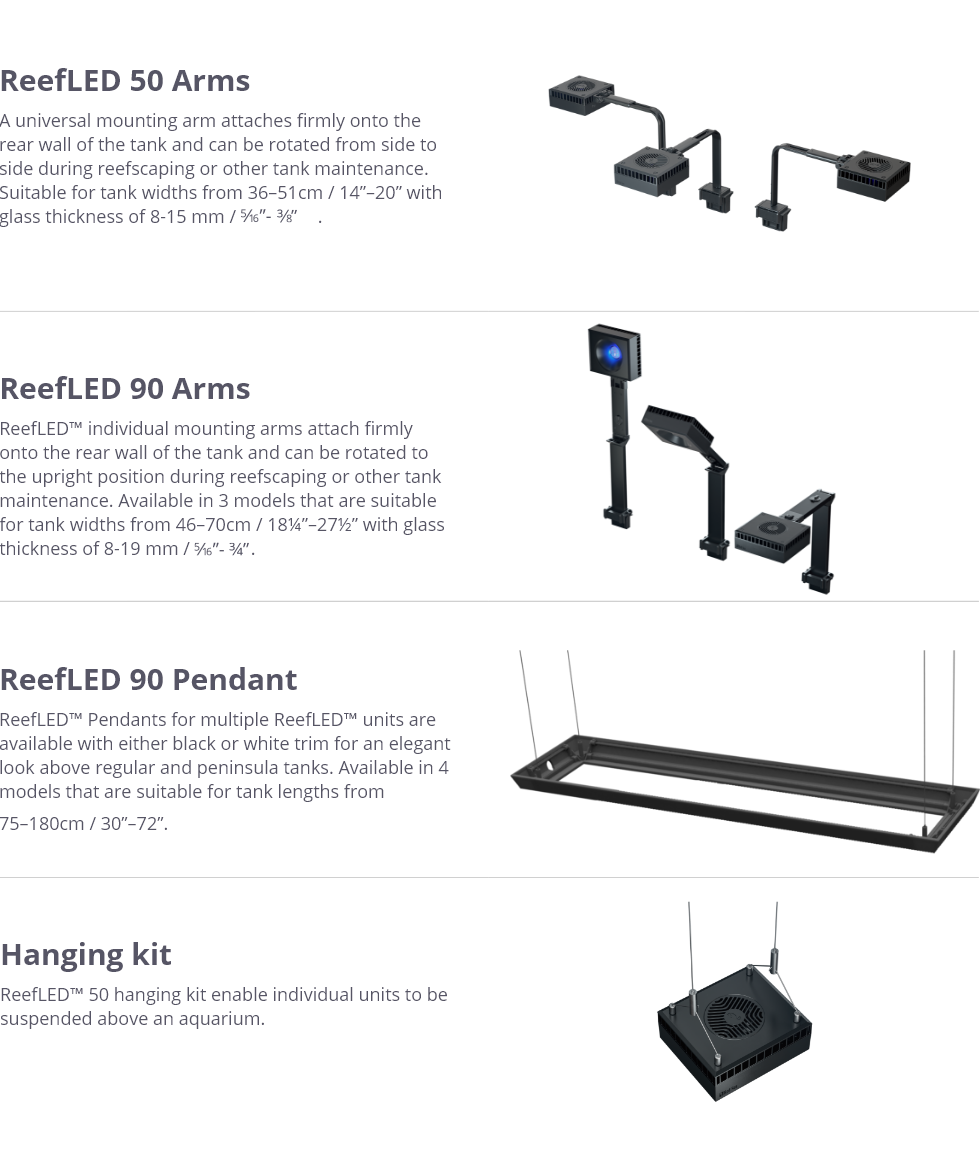 ReefLED 50 Arms

A universal mounting arm attaches firmly onto the rear wall of the tank and can be rotated from side to side during reefscaping or other tank maintenance. Suitable for tank widths from 36–51cm / 14”–20” with glass thickness of 8-15 mm / ⁵⁄₁₆”- ⅜” .

ReefLED 90 Arms

ReefLED™ individual mounting arms attach firmly onto the rear wall of the tank and can be rotated to the upright position during reefscaping or other tank maintenance. Available in 3 models that are suitable for tank widths from 46–70cm / 18¼”–27½” with glass thickness of 8-19 mm / ⁵⁄₁₆”- ¾”.

ReefLED 90 Pendant

ReefLED™ Pendants for multiple ReefLED™ units are available with either black or white trim for an elegant look above regular and peninsula tanks. Available in 4 models that are suitable for tank lengths from 75–180cm / 30”–72”.

Hanging kit

ReefLED™ 50 hanging kit enable individual units to be suspended above an aquarium.